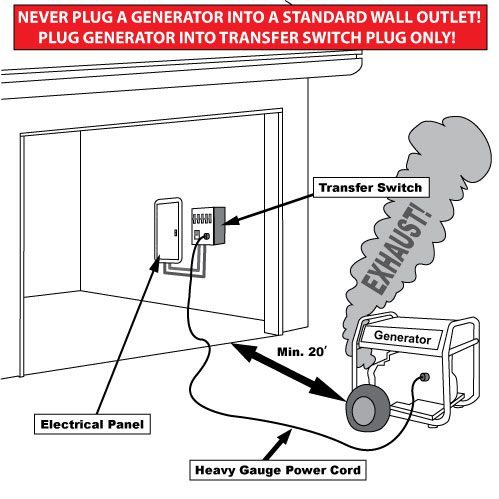 NEVER PLUG A GENERATOR INTO A STANDARD WALL OUTLET!
PLUG GENERATOR INTO TRANSFER SWITCH PLUG ONLY!

Transfer Switch

EXHAUST!

Generator

Min. 20′

Electrical Panel

Heavy Gauge Power Cord