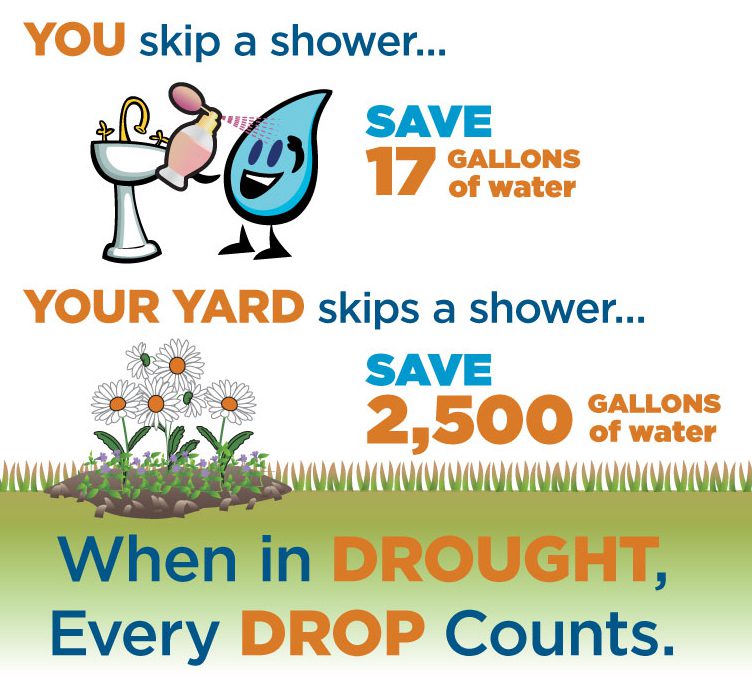 YOU skip a shower...

SAVE
17 GALLONS of water

YOUR YARD skips a shower...

SAVE
2,500 GALLONS of water

When in DROUGHT,
Every DROP Counts.